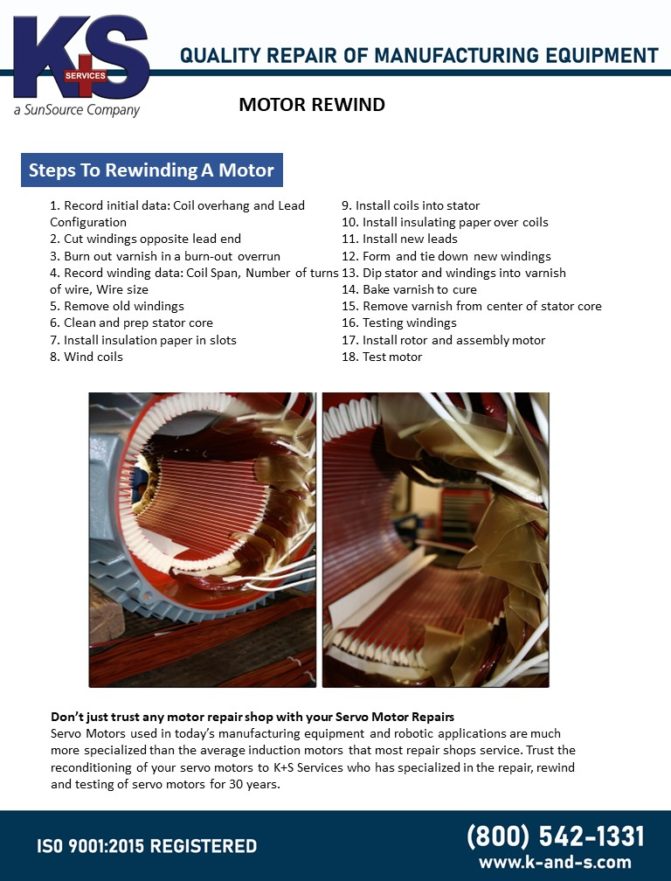 K+S
SERVICES
a SunSource Company

QUALITY REPAIR OF MANUFACTURING EQUIPMENT

MOTOR REWIND

Steps To Rewinding A Motor

1. Record initial data: Coil overhang and Lead Configuration
2. Cut windings opposite lead end
3. Burn out varnish in a burn-out overrun
4. Record winding data: Coil Span, Number of turns of wire, Wire size
5. Remove old windings
6. Clean and prep stator core
7. Install insulation paper in slots
8. Wind coils

9. Install coils into stator
10. Install insulating paper over coils
11. Install new leads
12. Form and tie down new windings
13. Dip stator and windings into varnish
14. Bake varnish to cure
15. Remove varnish from center of stator core
16. Testing windings
17. Install rotor and assembly motor
18. Test motor

Don't just trust any motor repair shop with your Servo Motor Repairs
Servo Motors used in today's manufacturing equipment and robotic applications are much more specialized than the average induction motors that most repair shops service. Trust the reconditioning of your servo motors to K+S Services who has specialized in the repair, rewind and testing of servo motors for 30 years.

ISO 9001:2015 REGISTERED

(800) 542-1331
www.k-and-s.com