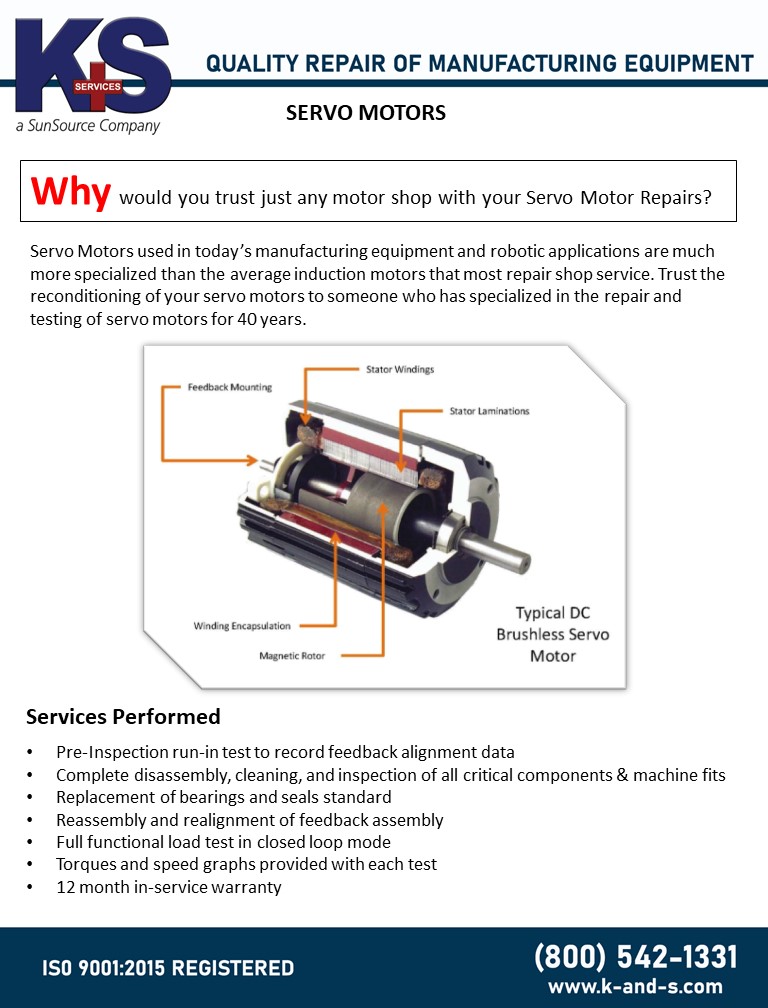 K+S SERVICES
a SunSource Company

QUALITY REPAIR OF MANUFACTURING EQUIPMENT

SERVO MOTORS

Why would you trust just any motor shop with your Servo Motor Repairs?

Servo Motors used in today's manufacturing equipment and robotic applications are much more specialized than the average induction motors that most repair shop service. Trust the reconditioning of your servo motors to someone who has specialized in the repair and testing of servo motors for 40 years.

Feedback Mounting
Stator Windings
Stator Laminations
Winding Encapsulation
Magnetic Rotor
Typical DC Brushless Servo Motor

Services Performed

• Pre-Inspection run-in test to record feedback alignment data
• Complete disassembly, cleaning, and inspection of all critical components & machine fits
• Replacement of bearings and seals standard
• Reassembly and realignment of feedback assembly
• Full functional load test in closed loop mode
• Torques and speed graphs provided with each test
• 12 month in-service warranty

ISO 9001:2015 REGISTERED

(800) 542-1331
www.k-and-s.com